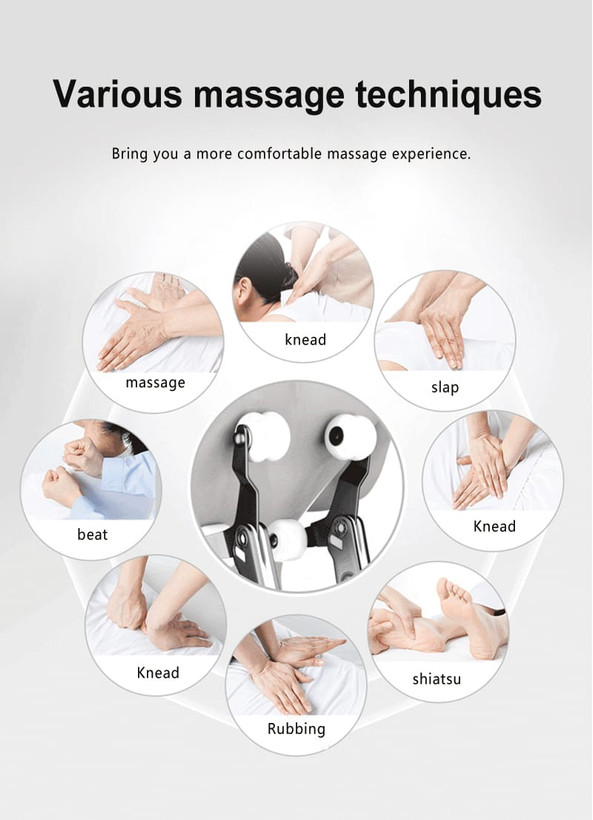 Various massage techniques

Bring you a more comfortable massage experience.

knead

massage

slap

beat

Knead

Knead

shiatsu

Rubbing